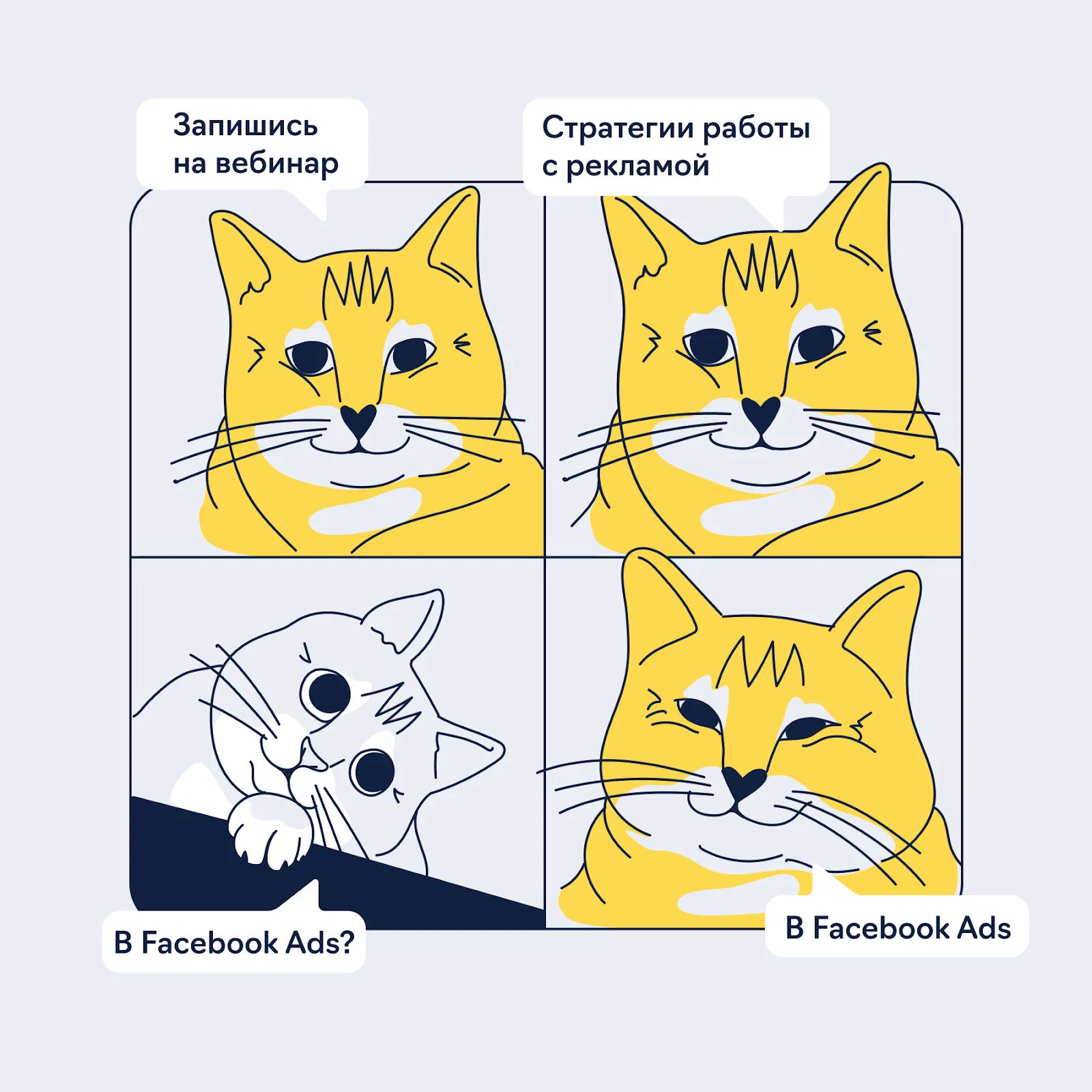 Запишись на вебинар

Стратегии работы с рекламой

В Facebook Ads?

В Facebook Ads